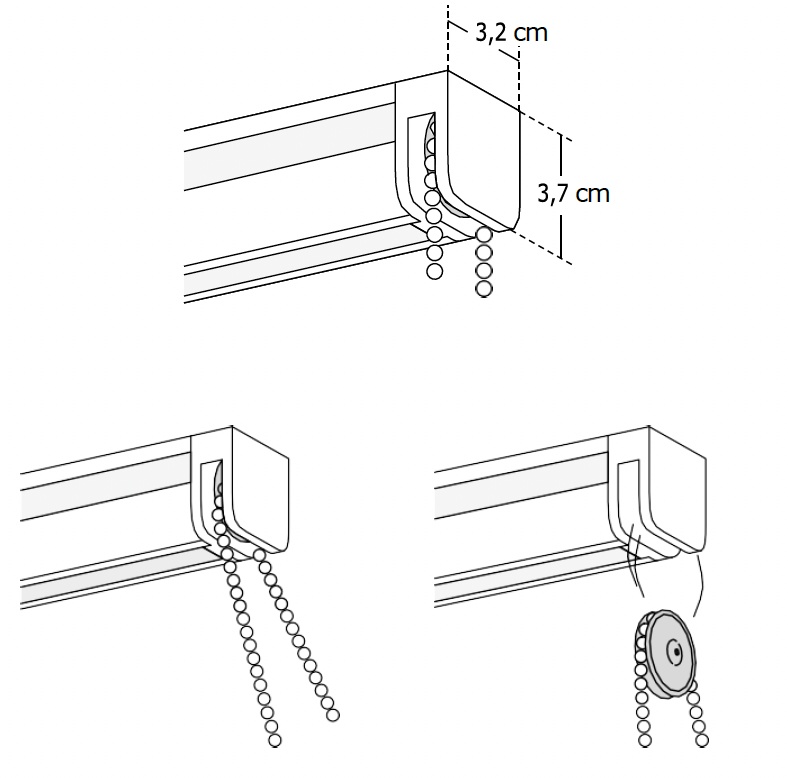 3,2 cm

3,7 cm